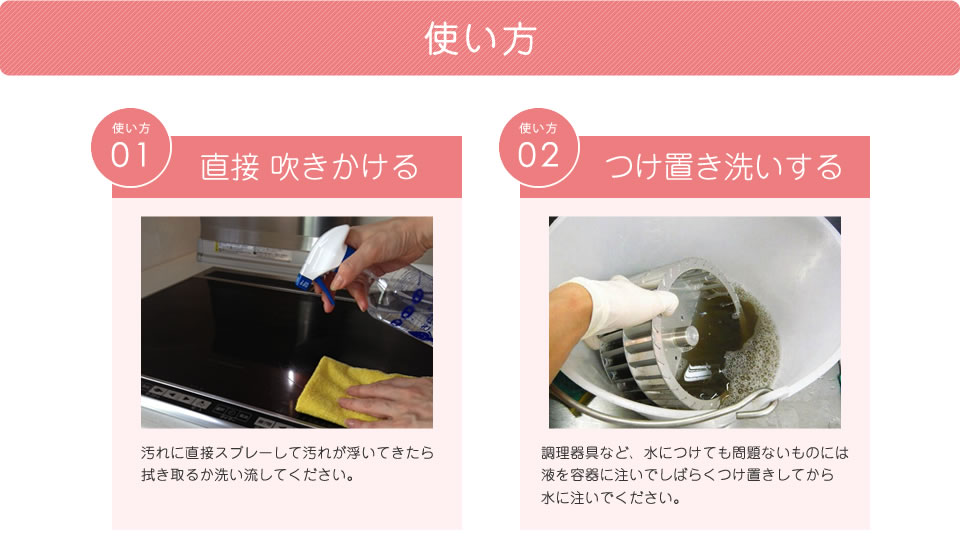 使い方

使い方
01
直接 吹きかける

汚れに直接スプレーして汚れが浮いてきたら拭き取るか洗い流してください。

使い方
02
つけ置き洗いする

調理器具など、水につけても問題ないものには液を容器に注いでしばらくつけ置きしてから水に注いでください。